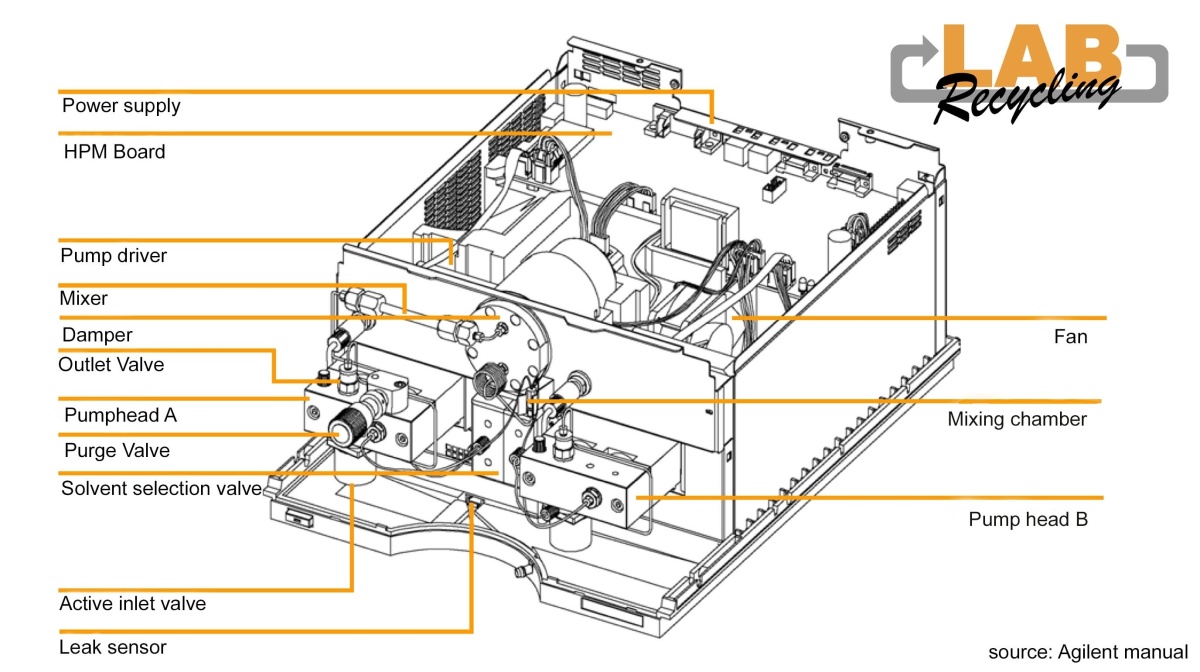 LAB Recycling

Power supply

HPM Board

Pump driver

Mixer

Damper

Outlet Valve

Pumphead A

Purge Valve

Solvent selection valve

Active inlet valve

Leak sensor

Fan

Mixing chamber

Pump head B

source: Agilent manual